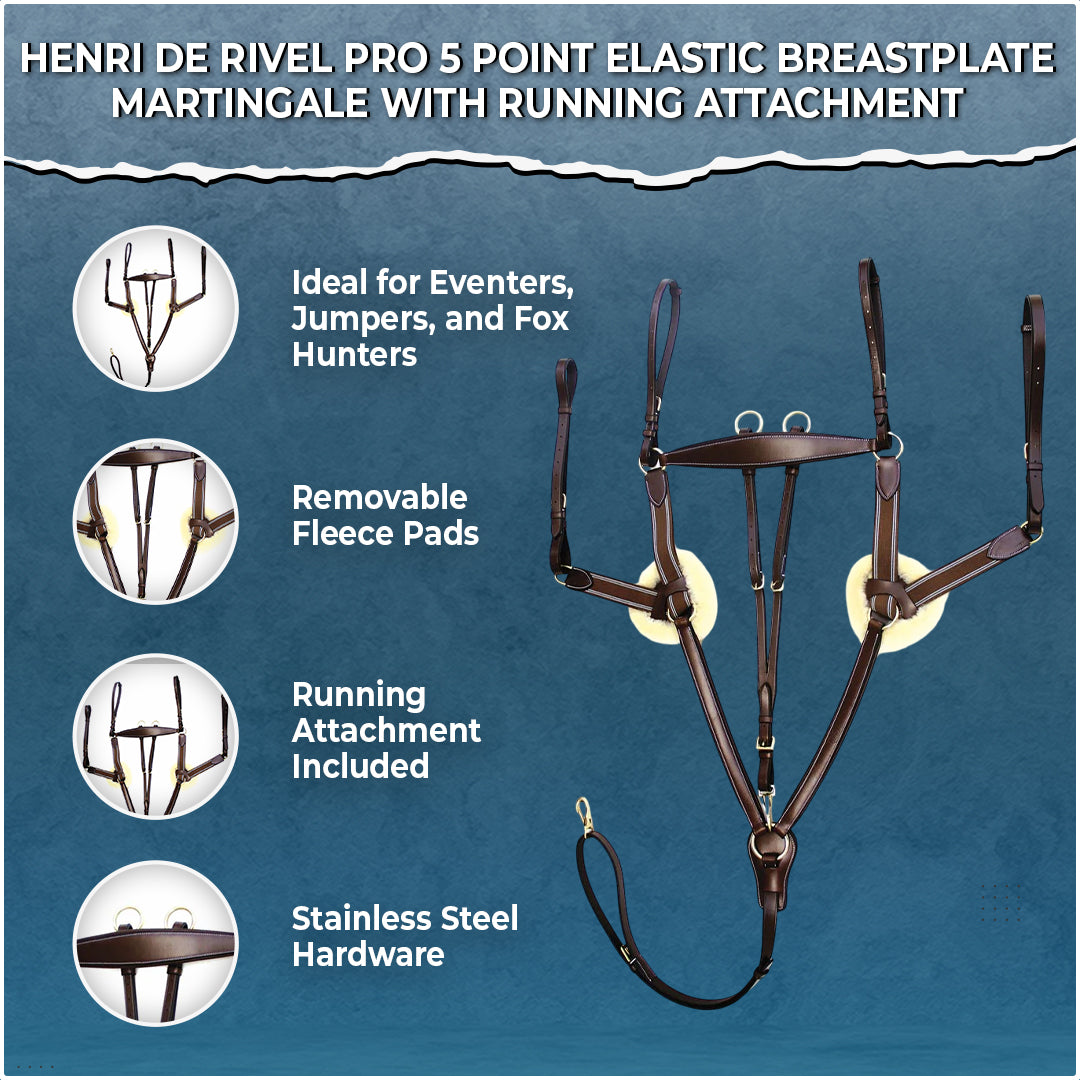 HENRI DE RIVEL PRO 5 POINT ELASTIC BREASTPLATE MARTINGALE WITH RUNNING ATTACHMENT

Ideal for Eventers, Jumpers, and Fox Hunters

Removable Fleece Pads

Running Attachment Included

Stainless Steel Hardware